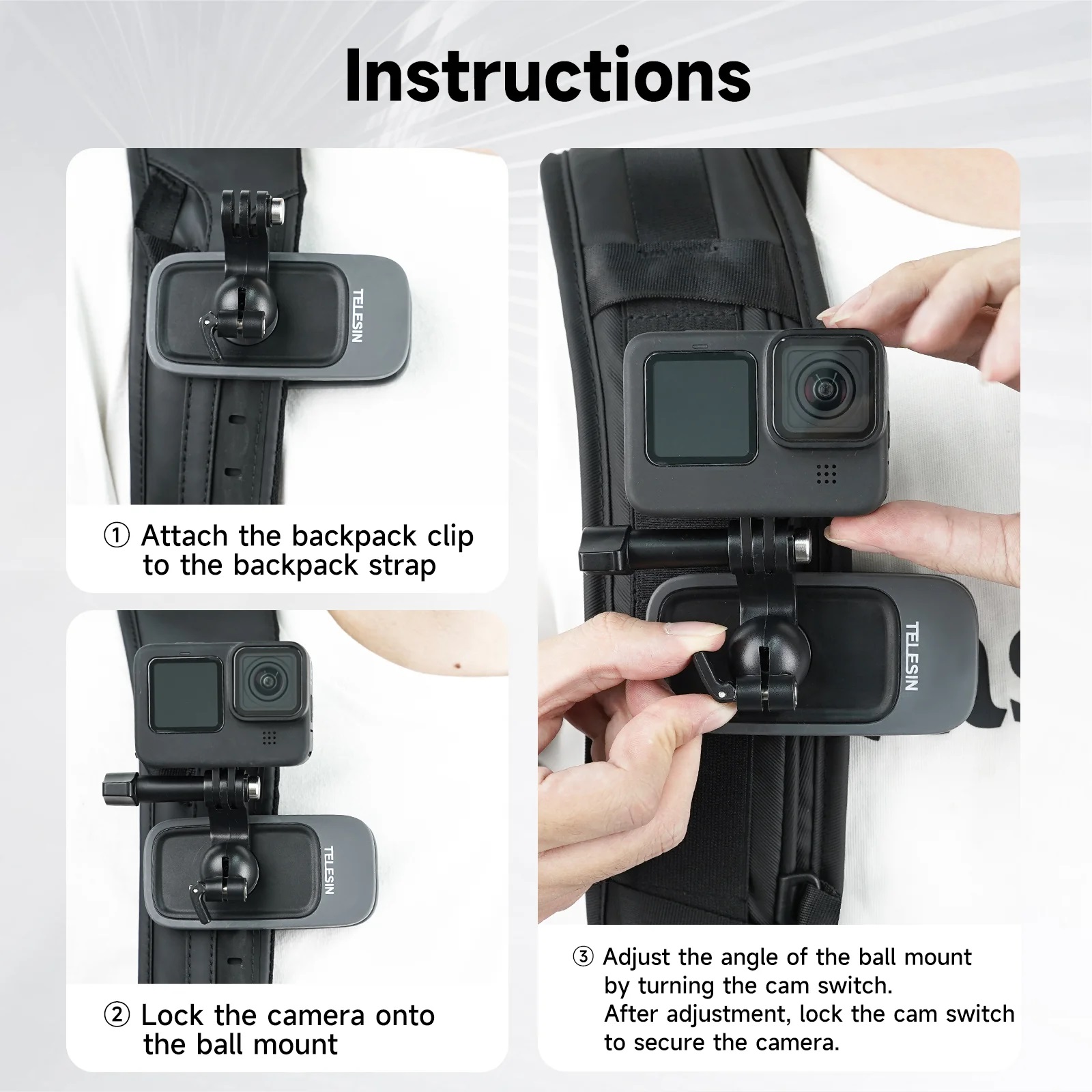 Instructions

TELESIN

① Attach the backpack clip to the backpack strap

TELESIN

② Lock the camera onto the ball mount

TELESIN

③ Adjust the angle of the ball mount by turning the cam switch. After adjustment, lock the cam switch to secure the camera.