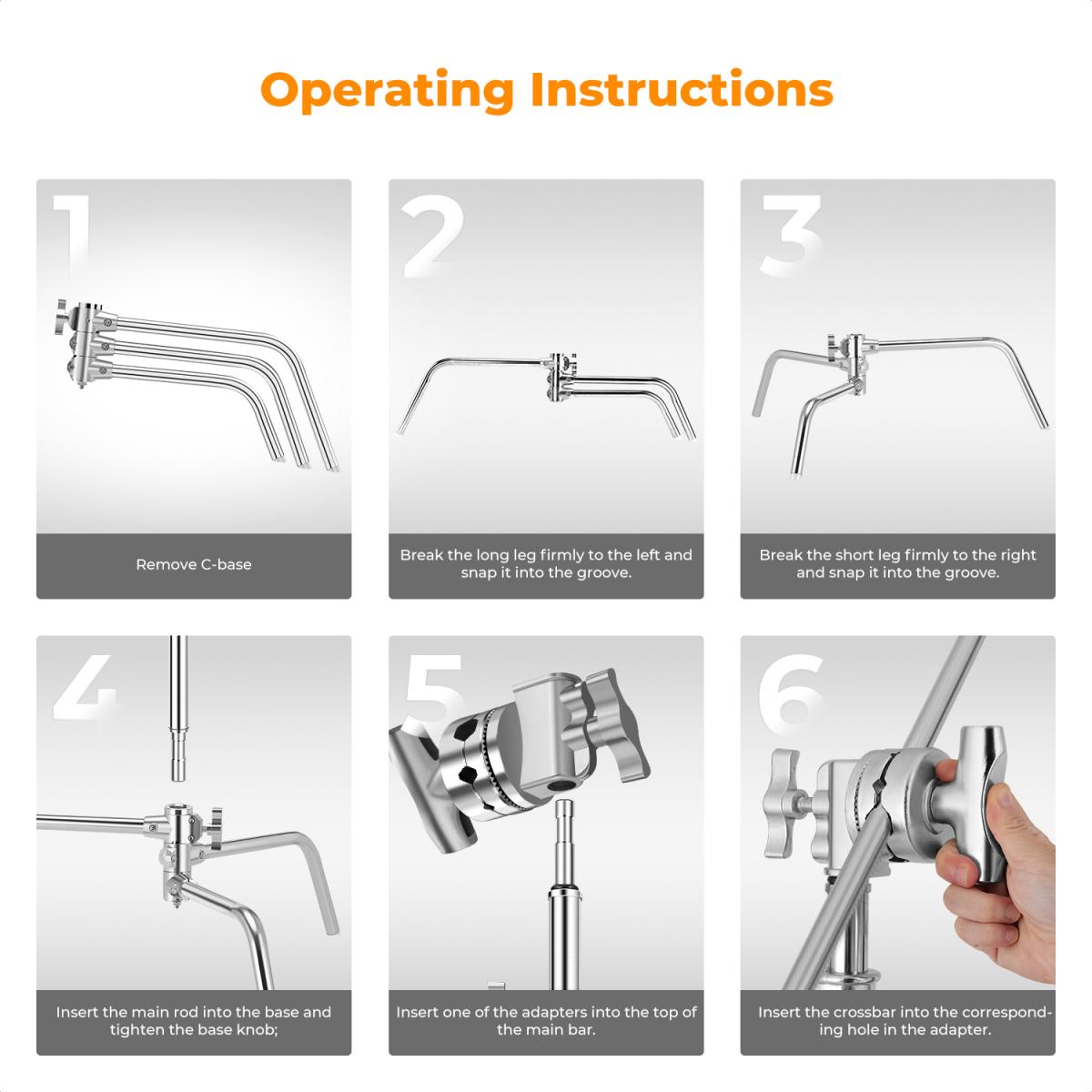 Operating Instructions

1

Remove C-base

2

Break the long leg firmly to the left and snap it into the groove.

3

Break the short leg firmly to the right and snap it into the groove.

4

Insert the main rod into the base and tighten the base knob;

5

Insert one of the adapters into the top of the main bar.

6

Insert the crossbar into the corresponding hole in the adapter.