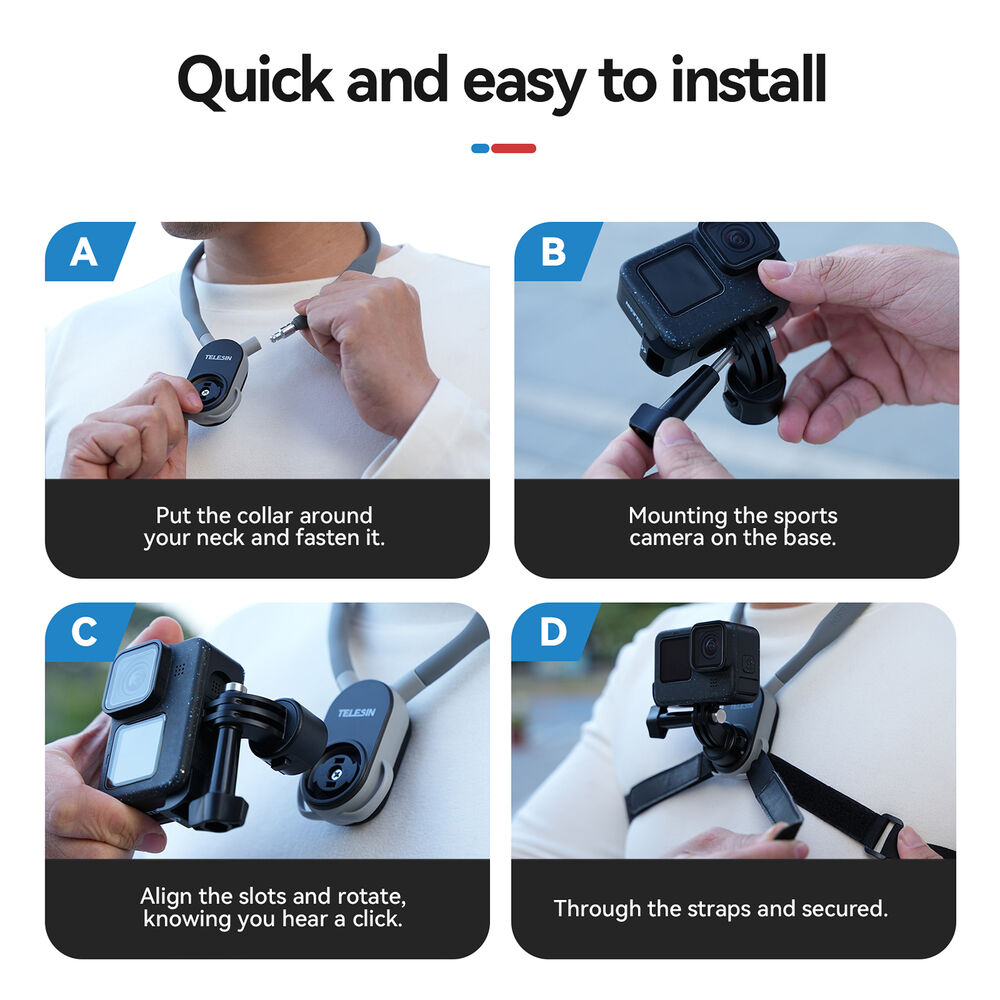 Quick and easy to install

A

TELESIN

Put the collar around your neck and fasten it.

B

Mounting the sports camera on the base.

C

TELESIN

Align the slots and rotate, knowing you hear a click.

D

Through the straps and secured.